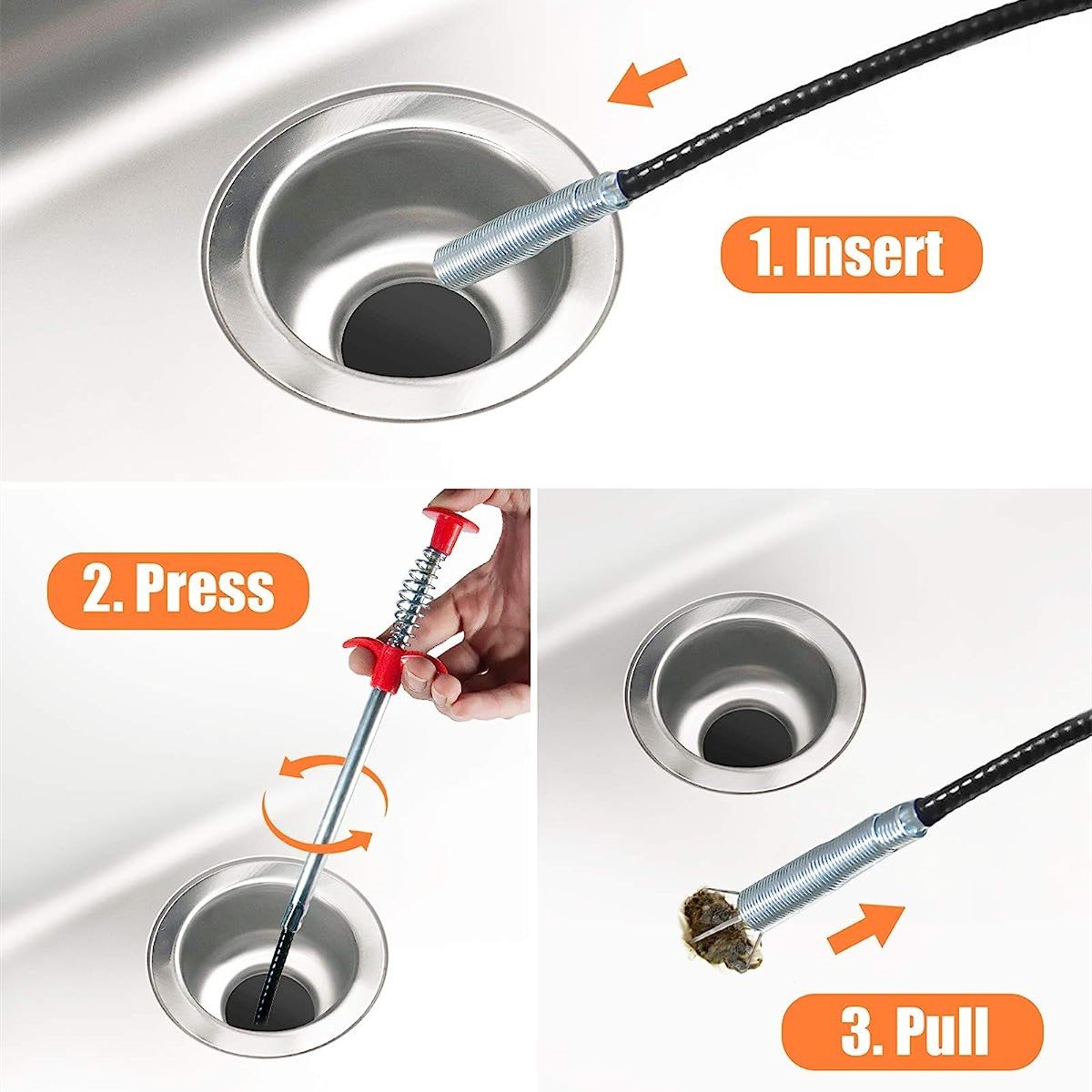 1. Insert

2. Press

3. Pull