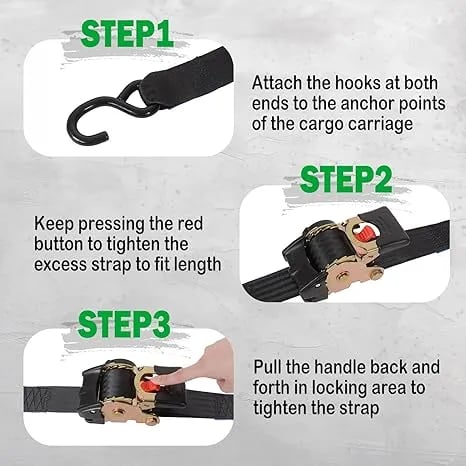 STEP1

Attach the hooks at both ends to the anchor points of the cargo carriage

STEP2

Keep pressing the red button to tighten the excess strap to fit length

STEP3

Pull the handle back and forth in locking area to tighten the strap