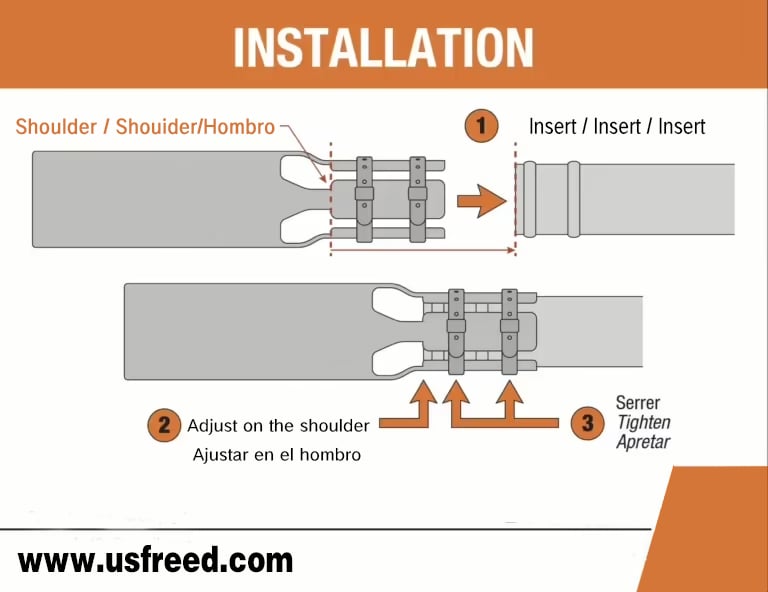 INSTALLATION

Shoulder / Shouider/Hombro

1 Insert / Insert / Insert

2 Adjust on the shoulder
Ajustar en el hombro

3 Serrer
Tighten
Apretar

www.usfreed.com