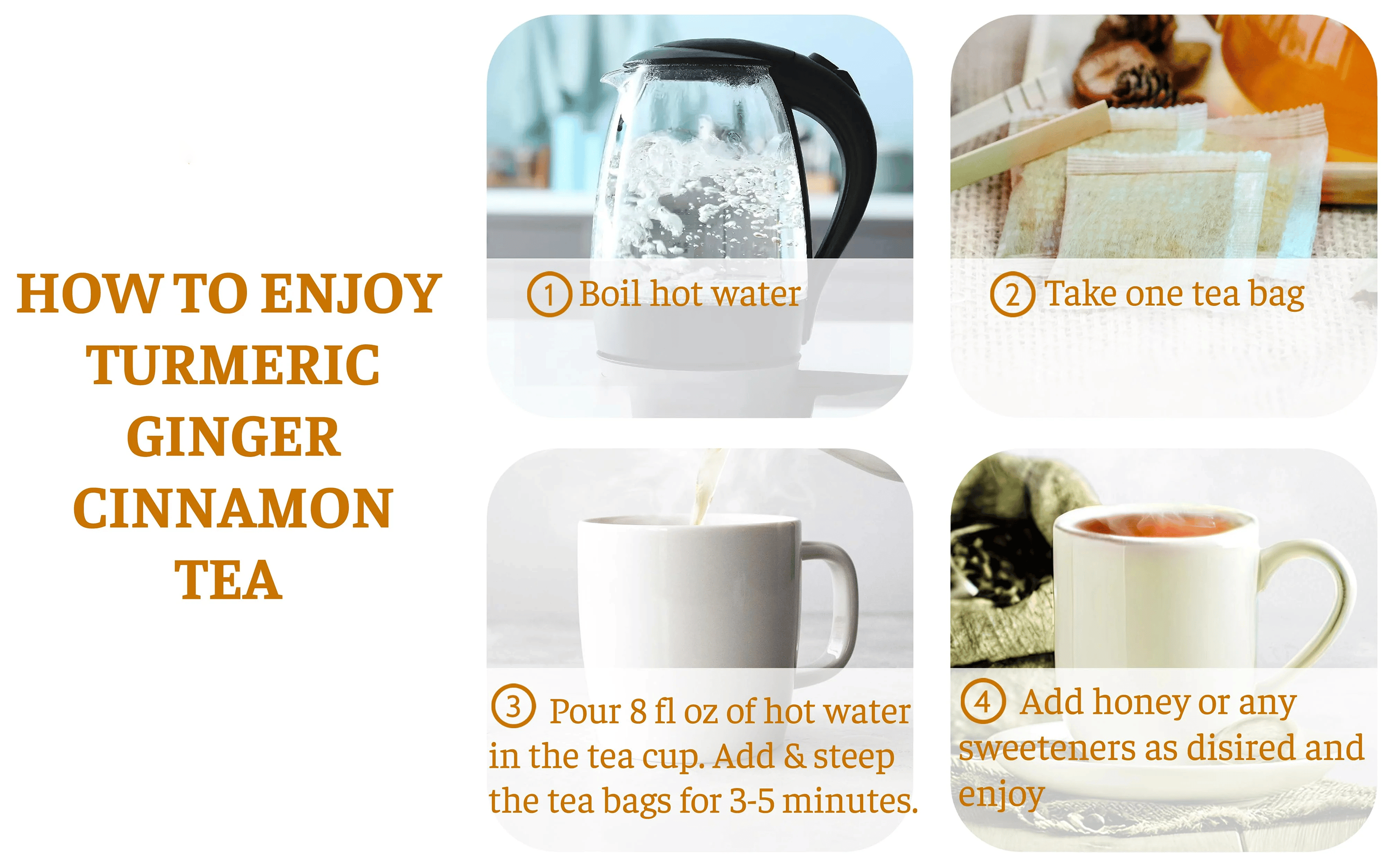 HOW TO ENJOY TURMERIC GINGER CINNAMON TEA

1 Boil hot water

2 Take one tea bag

3 Pour 8 fl oz of hot water in the tea cup. Add & steep the tea bags for 3-5 minutes.

4 Add honey or any sweeteners as disired and enjoy