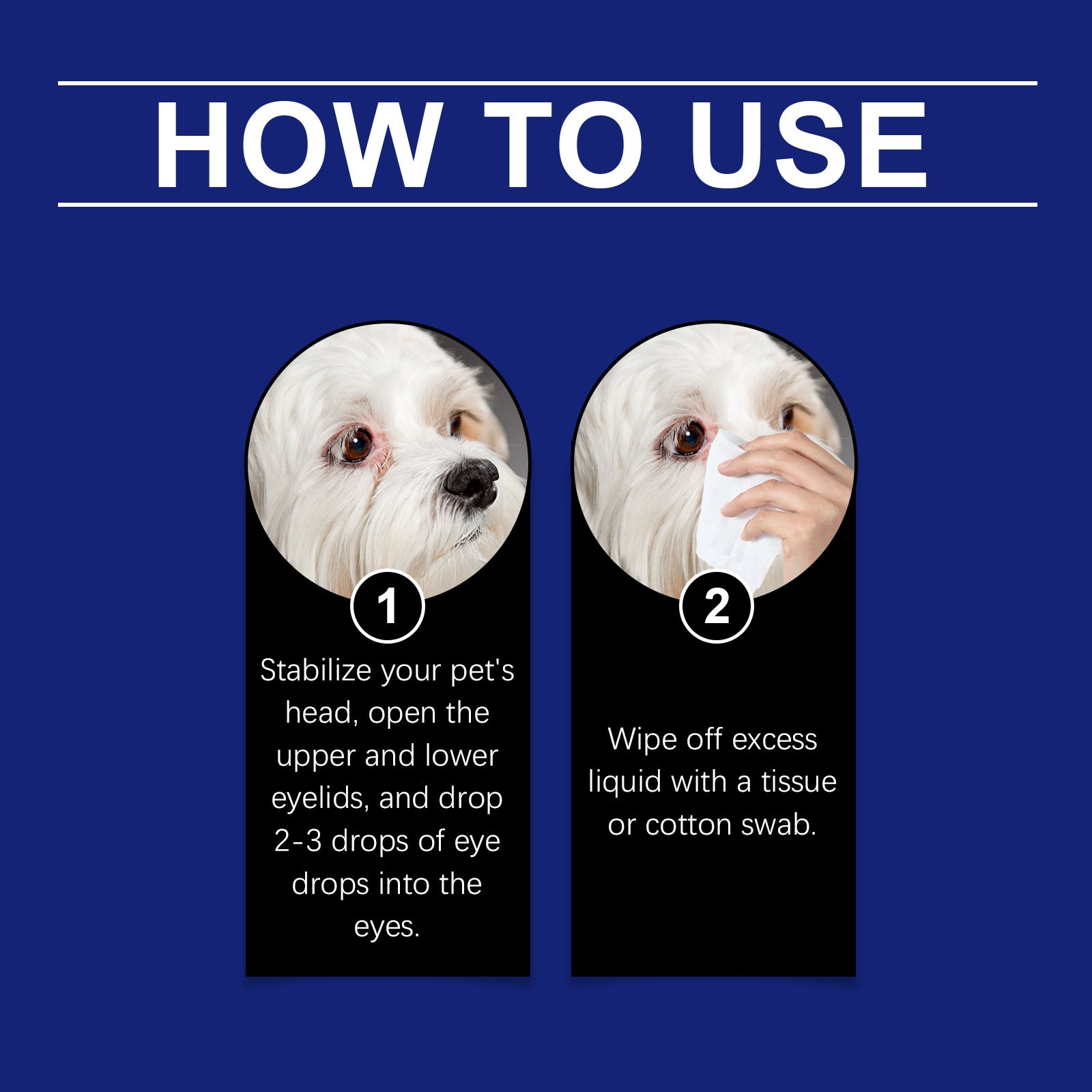 HOW TO USE

1

Stabilize your pet's head, open the upper and lower eyelids, and drop 2-3 drops of eye drops into the eyes.

2

Wipe off excess liquid with a tissue or cotton swab.