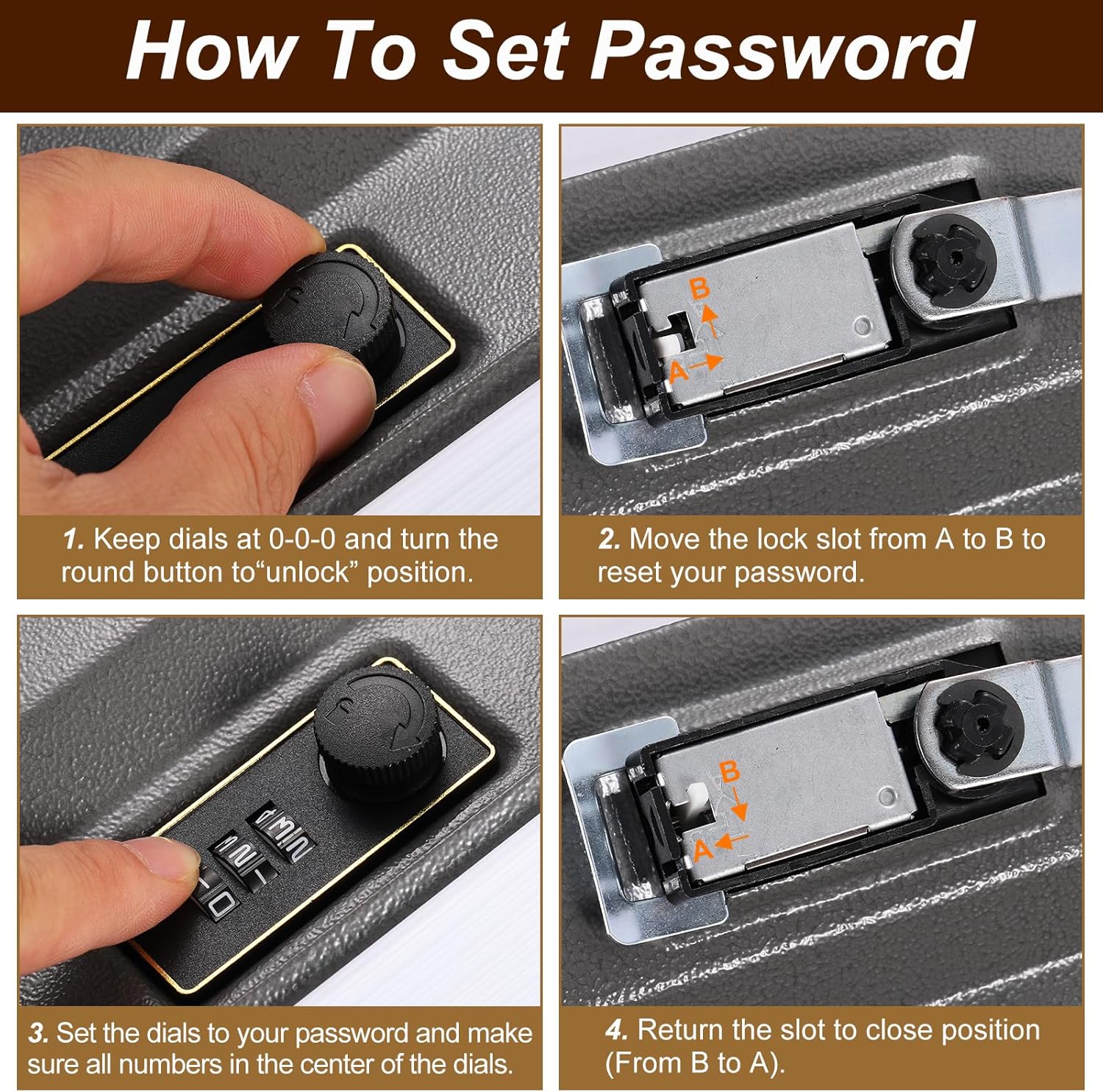 How To Set Password

B

A

1. Keep dials at 0-0-0 and turn the round button to“unlock” position.

2. Move the lock slot from A to B to reset your password.

B

A

3. Set the dials to your password and make sure all numbers in the center of the dials.

4. Return the slot to close position (From B to A).